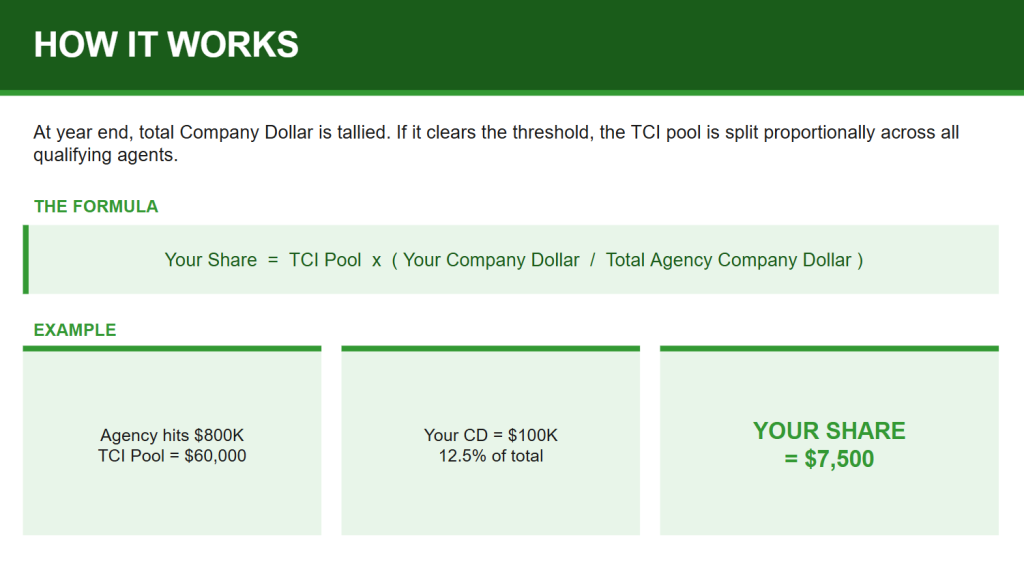 HOW IT WORKS

At year end, total Company Dollar is tallied. If it clears the threshold, the TCI pool is split proportionally across all qualifying agents.

THE FORMULA

Your Share = TCI Pool x ( Your Company Dollar / Total Agency Company Dollar )

EXAMPLE

Agency hits $800K
TCI Pool = $60,000

Your CD = $100K
12.5% of total

YOUR SHARE
= $7,500